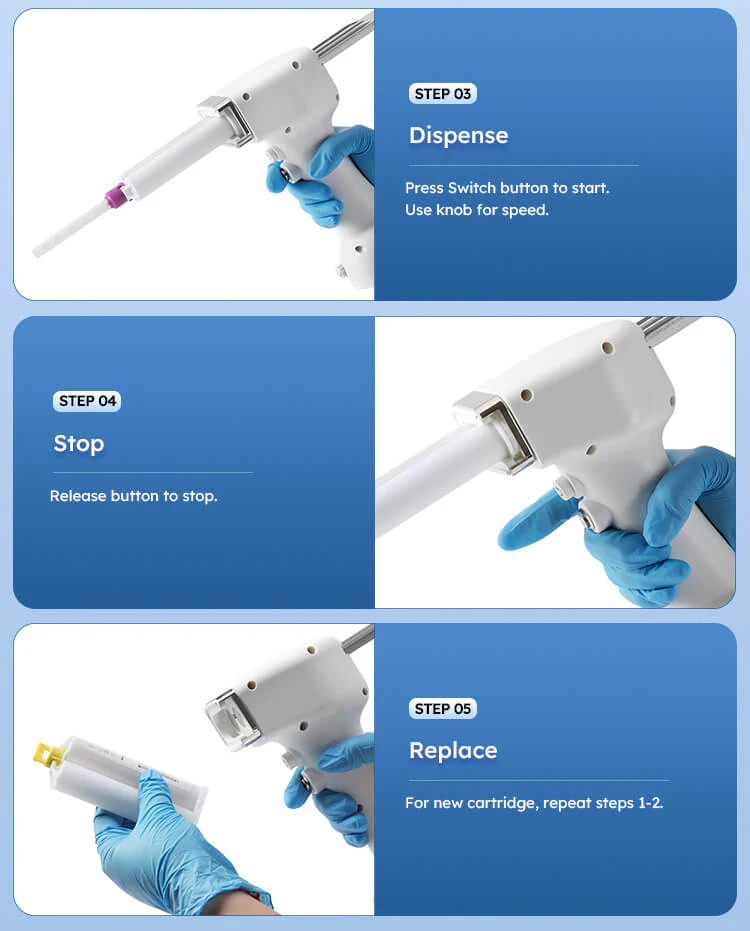 STEP 03

Dispense

Press Switch button to start.
Use knob for speed.

STEP 04

Stop

Release button to stop.

STEP 05

Replace

For new cartridge, repeat steps 1-2.